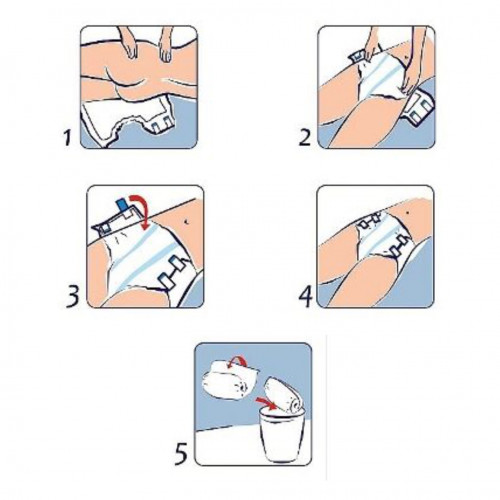 1

2

3

4

5