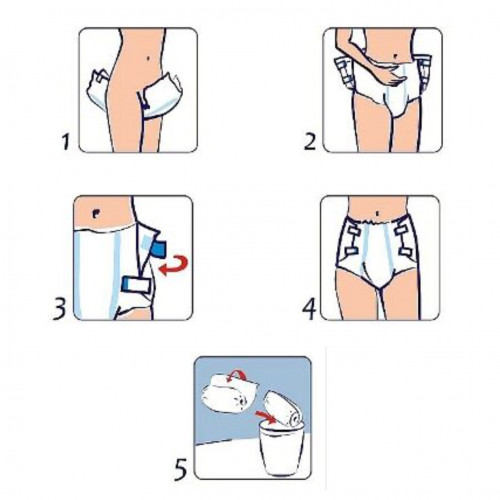 1

2

3

4

5