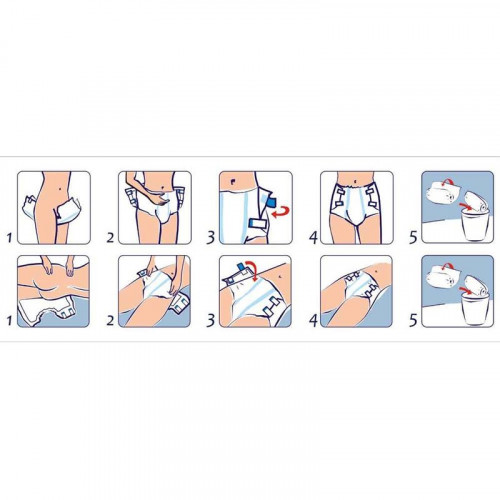 1
2
3
4
5
1
2
3
4
5