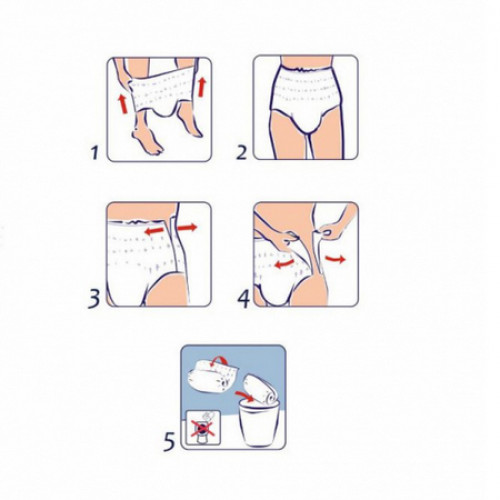 1
2
3
4
5